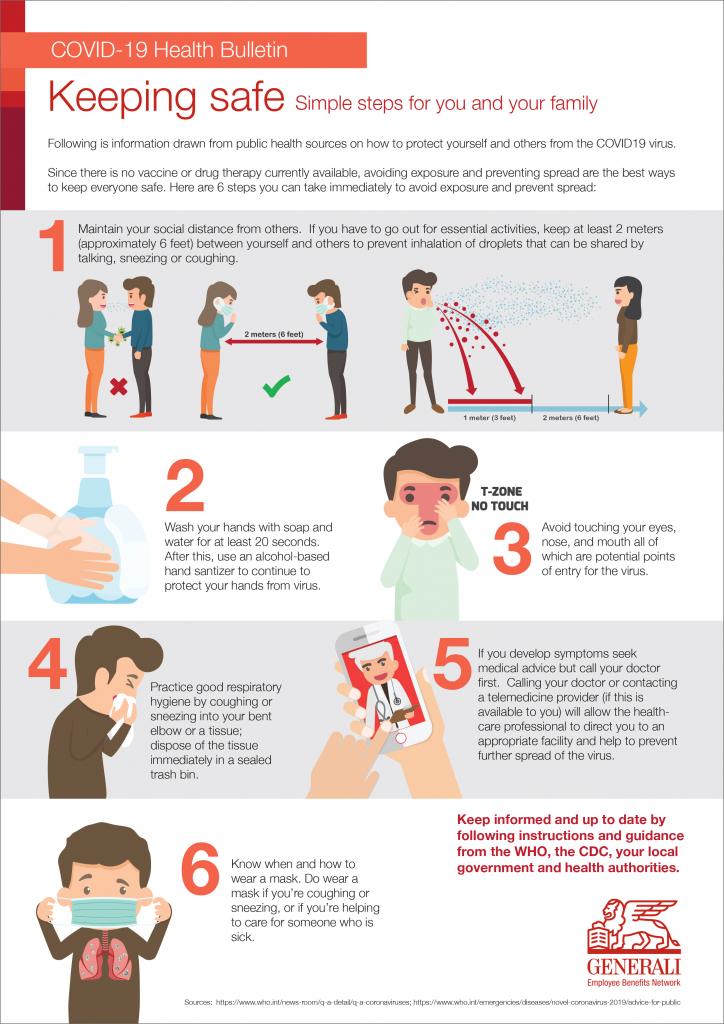 COVID-19 Health Bulletin

Keeping safe Simple steps for you and your family

Following is information drawn from public health sources on how to protect yourself and others from the COVID19 virus.

Since there is no vaccine or drug therapy currently available, avoiding exposure and preventing spread are the best ways to keep everyone safe. Here are 6 steps you can take immediately to avoid exposure and prevent spread:

1 Maintain your social distance from others. If you have to go out for essential activities, keep at least 2 meters (approximately 6 feet) between yourself and others to prevent inhalation of droplets that can be shared by talking, sneezing or coughing.

2 meters (6 feet)

1 meter (3 feet)

2 meters (6 feet)

2 Wash your hands with soap and water for at least 20 seconds. After this, use an alcohol-based hand santizer to continue to protect your hands from virus.

T-ZONE NO TOUCH

3 Avoid touching your eyes, nose, and mouth all of which are potential points of entry for the virus.

4 Practice good respiratory hygiene by coughing or sneezing into your bent elbow or a tissue; dispose of the tissue immediately in a sealed trash bin.

5 If you develop symptoms seek medical advice but call your doctor first. Calling your doctor or contacting a telemedicine provider (if this is available to you) will allow the health-care professional to direct you to an appropriate facility and help to prevent further spread of the virus.

6 Know when and how to wear a mask. Do wear a mask if you're coughing or sneezing, or if you're helping to care for someone who is sick.

Keep informed and up to date by following instructions and guidance from the WHO, the CDC, your local government and health authorities.

GENERALI
Employee Benefits Network

Sources: https://www.who.int/news-room/q-a-detail/q-a-coronaviruses; https://www.who.int/emergencies/diseases/novel-coronavirus-2019/advice-for-public